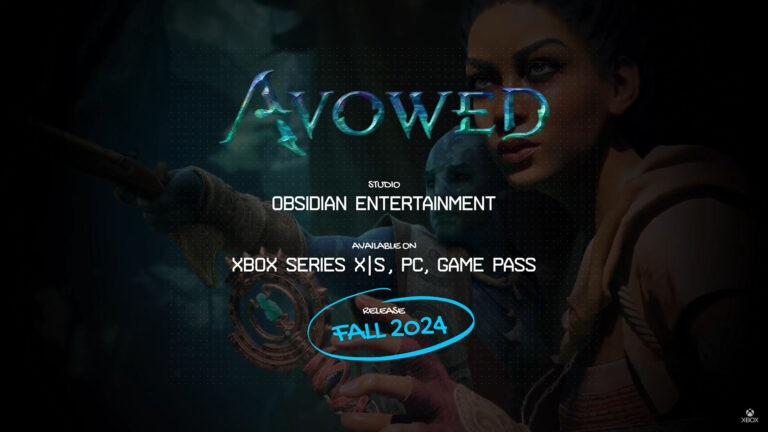 AVOWED

STUDIO
OBSIDIAN ENTERTAINMENT

AVAILABLE ON
XBOX SERIES X|S, PC, GAME PASS

RELEASE
FALL 2024

XBOX